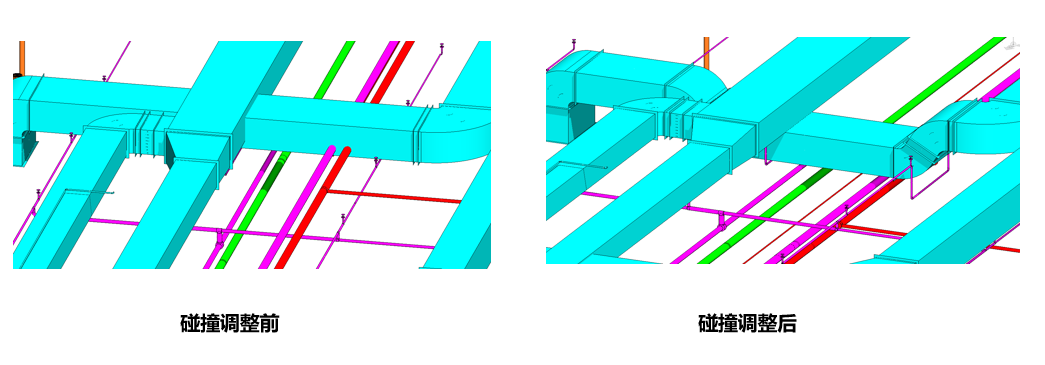 碰撞调整前

碰撞调整后